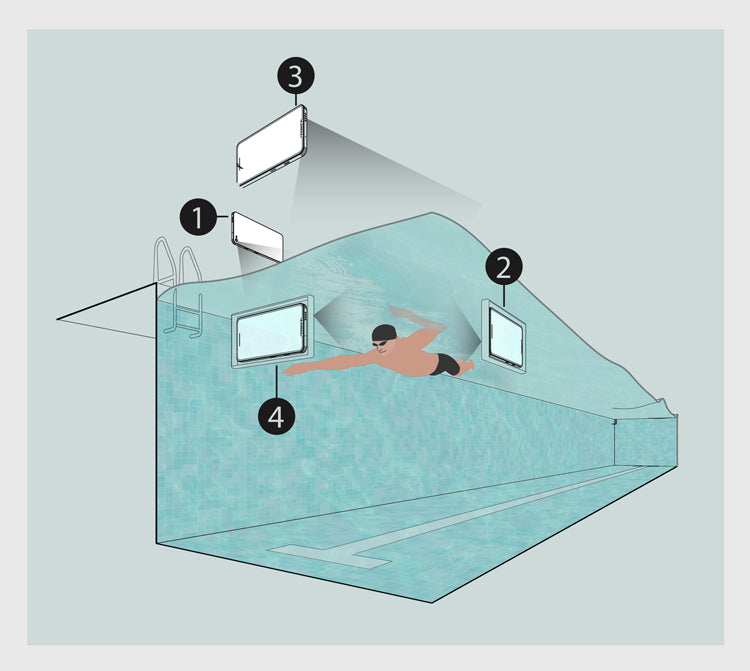 3
1
2
4